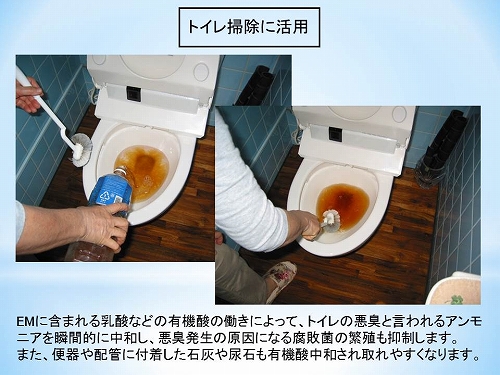 トイレ掃除に活用

EMに含まれる乳酸などの有機酸の働きによって、トイレの悪臭と言われるアンモニアを瞬間的に中和し、悪臭発生の原因になる腐敗菌の繁殖も抑制します。
また、便器や配管に付着した石灰や尿石も有機酸中和され取れやすくなります。