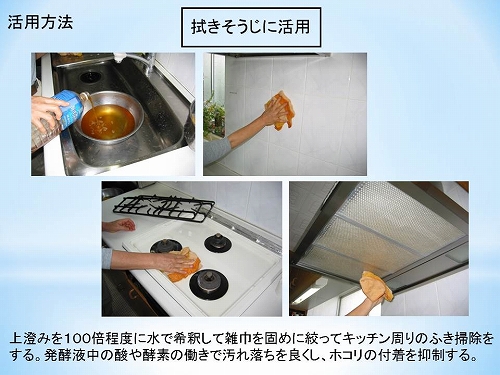 活用方法

拭きそうじに活用

上澄みを100倍程度に水で希釈して雑巾を固めに絞ってキッチン周りのふき掃除をする。発酵液中の酸や酵素の働きで汚れ落ちを良くし、ホコリの付着を抑制する。